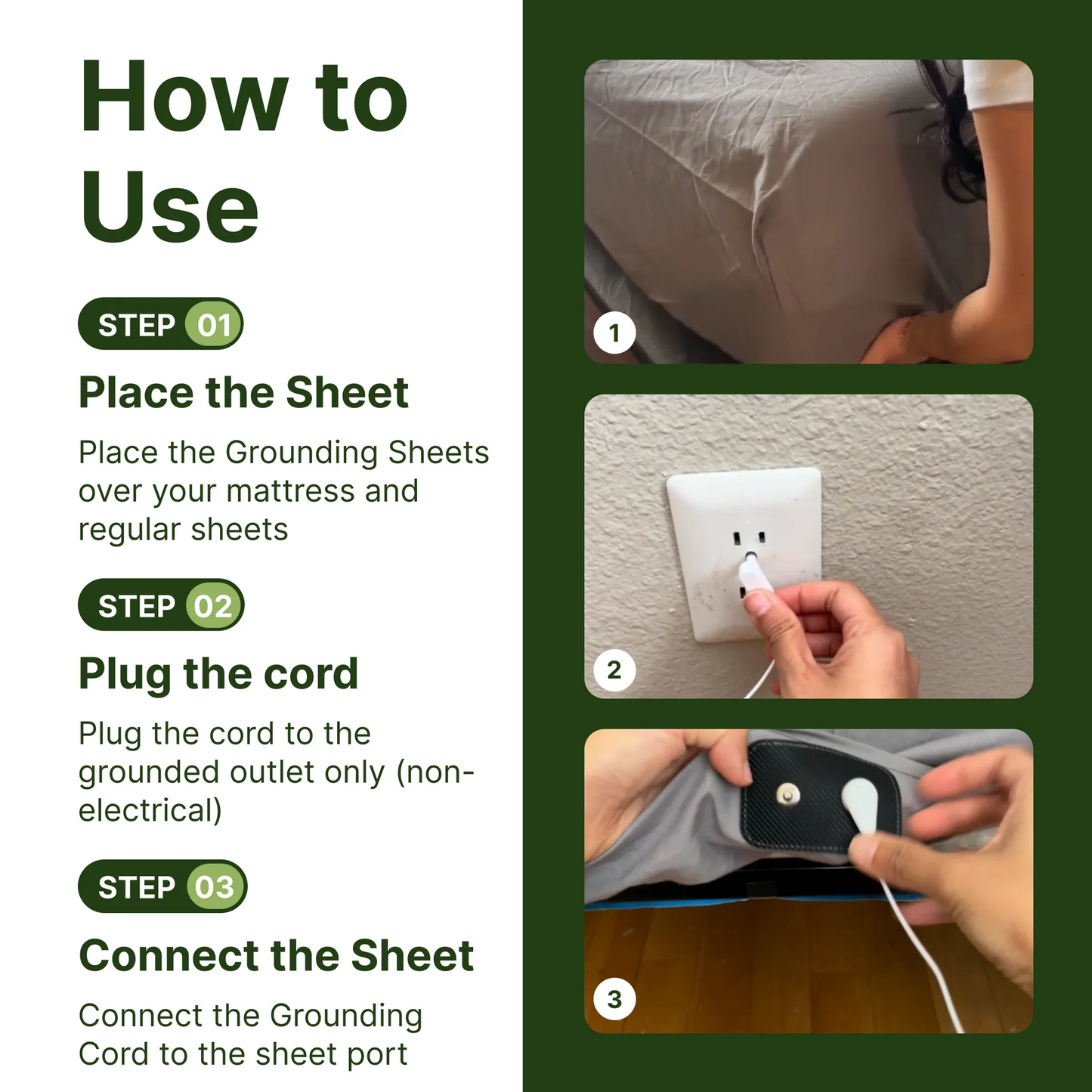 How to Use

STEP 01

Place the Sheet

Place the Grounding Sheets over your mattress and regular sheets

STEP 02

Plug the cord

Plug the cord to the grounded outlet only (non-electrical)

STEP 03

Connect the Sheet

Connect the Grounding Cord to the sheet port

1

2

3