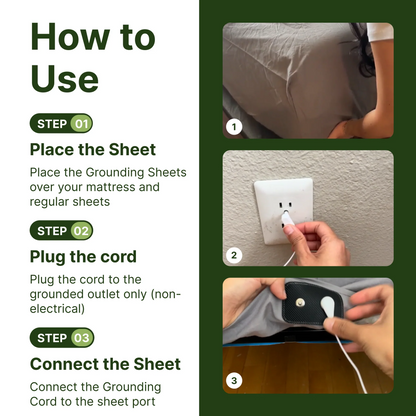 How to Use

STEP 01

Place the Sheet

Place the Grounding Sheets over your mattress and regular sheets

STEP 02

Plug the cord

Plug the cord to the grounded outlet only (non-electrical)

STEP 03

Connect the Sheet

Connect the Grounding Cord to the sheet port

1

2

3